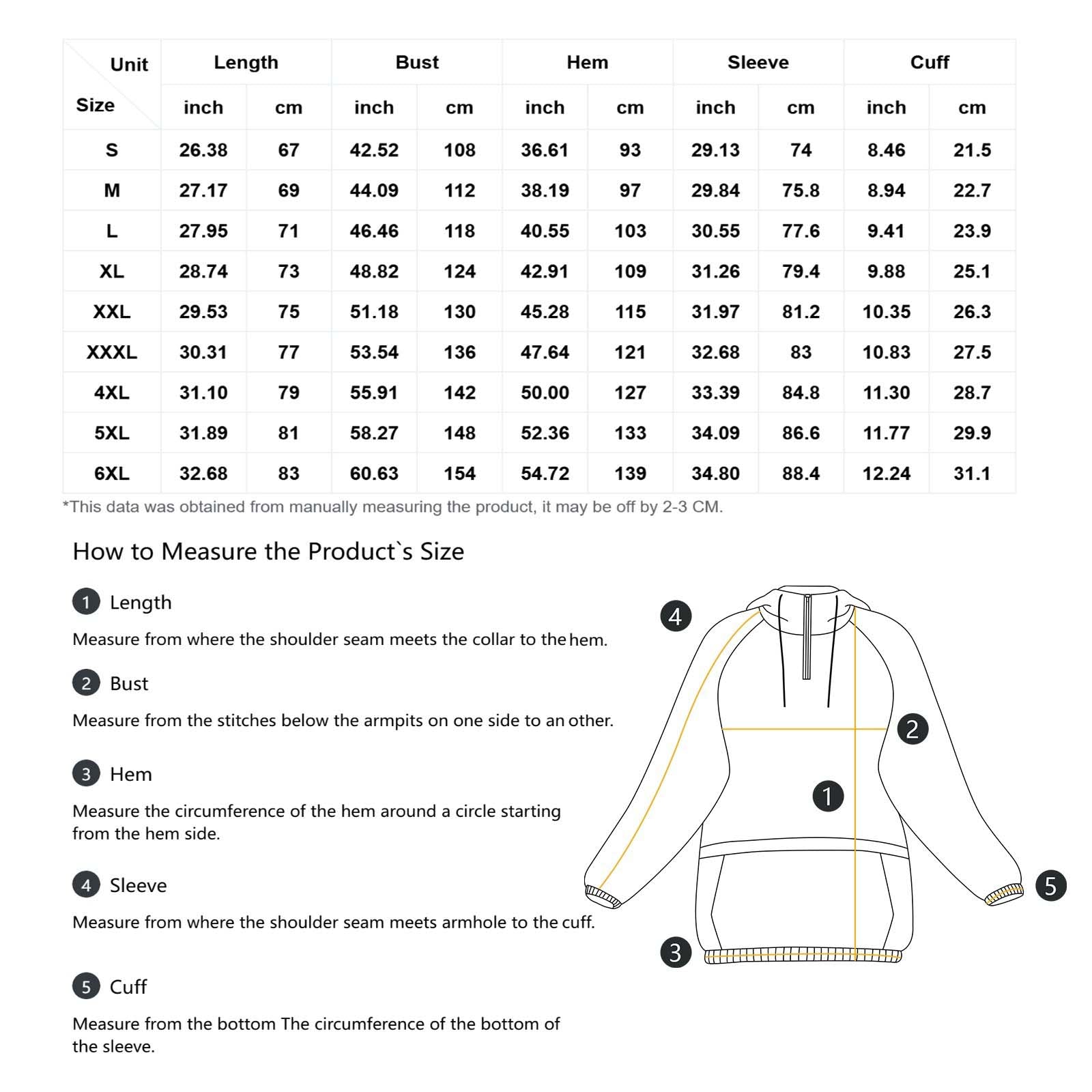 | Unit / Size | Length inch | Length cm | Bust inch | Bust cm | Hem inch | Hem cm | Sleeve inch | Sleeve cm | Cuff inch | Cuff cm |
|---|---|---|---|---|---|---|---|---|---|---|
| S | 26.38 | 67 | 42.52 | 108 | 36.61 | 93 | 29.13 | 74 | 8.46 | 21.5 |
| M | 27.17 | 69 | 44.09 | 112 | 38.19 | 97 | 29.84 | 75.8 | 8.94 | 22.7 |
| L | 27.95 | 71 | 46.46 | 118 | 40.55 | 103 | 30.55 | 77.6 | 9.41 | 23.9 |
| XL | 28.74 | 73 | 48.82 | 124 | 42.91 | 109 | 31.26 | 79.4 | 9.88 | 25.1 |
| XXL | 29.53 | 75 | 51.18 | 130 | 45.28 | 115 | 31.97 | 81.2 | 10.35 | 26.3 |
| XXXL | 30.31 | 77 | 53.54 | 136 | 47.64 | 121 | 32.68 | 83 | 10.83 | 27.5 |
| 4XL | 31.10 | 79 | 55.91 | 142 | 50.00 | 127 | 33.39 | 84.8 | 11.30 | 28.7 |
| 5XL | 31.89 | 81 | 58.27 | 148 | 52.36 | 133 | 34.09 | 86.6 | 11.77 | 29.9 |
| 6XL | 32.68 | 83 | 60.63 | 154 | 54.72 | 139 | 34.80 | 88.4 | 12.24 | 31.1 |

*This data was obtained from manually measuring the product, it may be off by 2-3 CM.

How to Measure the Product`s Size

1 Length

Measure from where the shoulder seam meets the collar to the hem.

2 Bust

Measure from the stitches below the armpits on one side to an other.

3 Hem

Measure the circumference of the hem around a circle starting from the hem side.

4 Sleeve

Measure from where the shoulder seam meets armhole to the cuff.

5 Cuff

Measure from the bottom The circumference of the bottom of the sleeve.

4
2
1
5
3