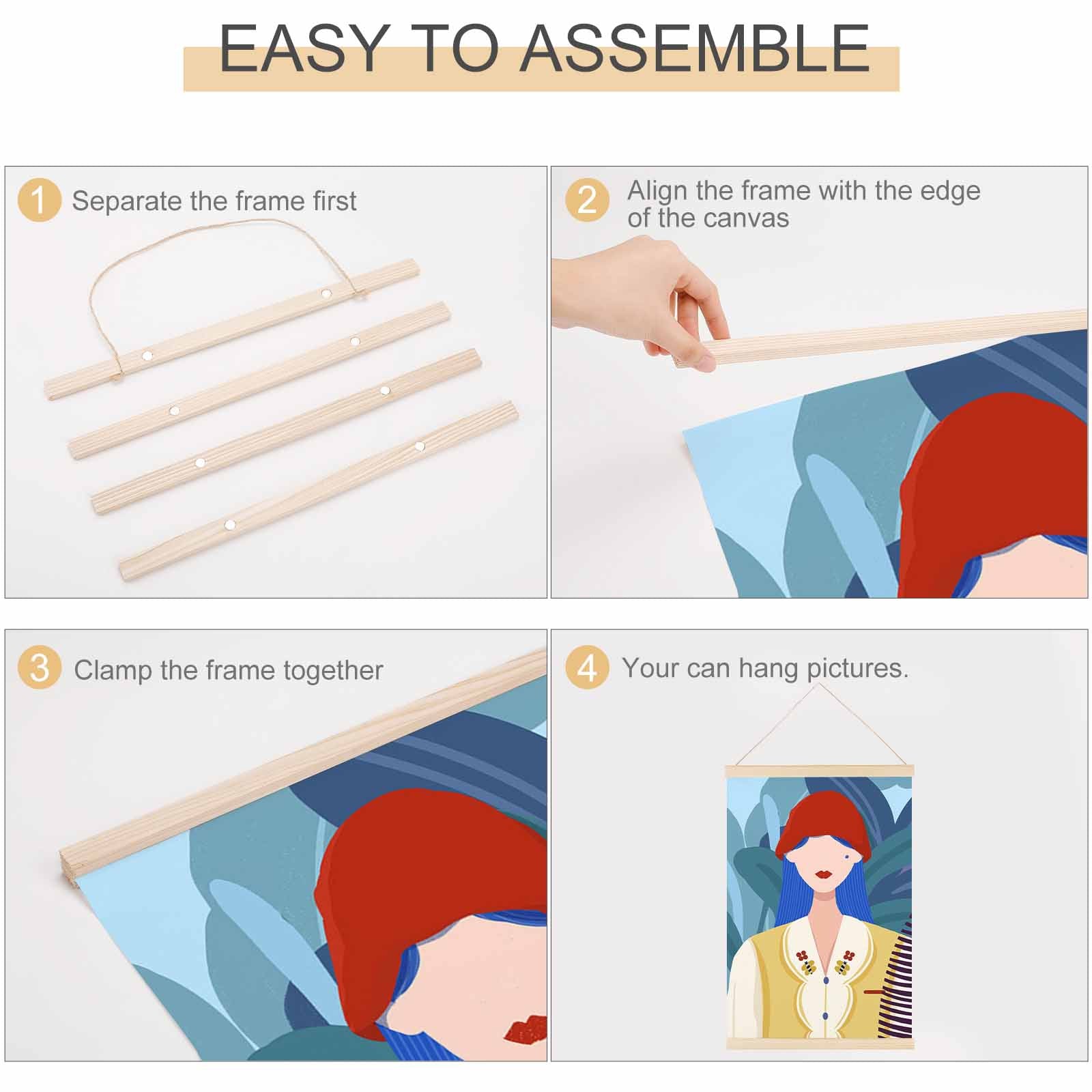 EASY TO ASSEMBLE

1 Separate the frame first

2 Align the frame with the edge of the canvas

3 Clamp the frame together

4 Your can hang pictures.