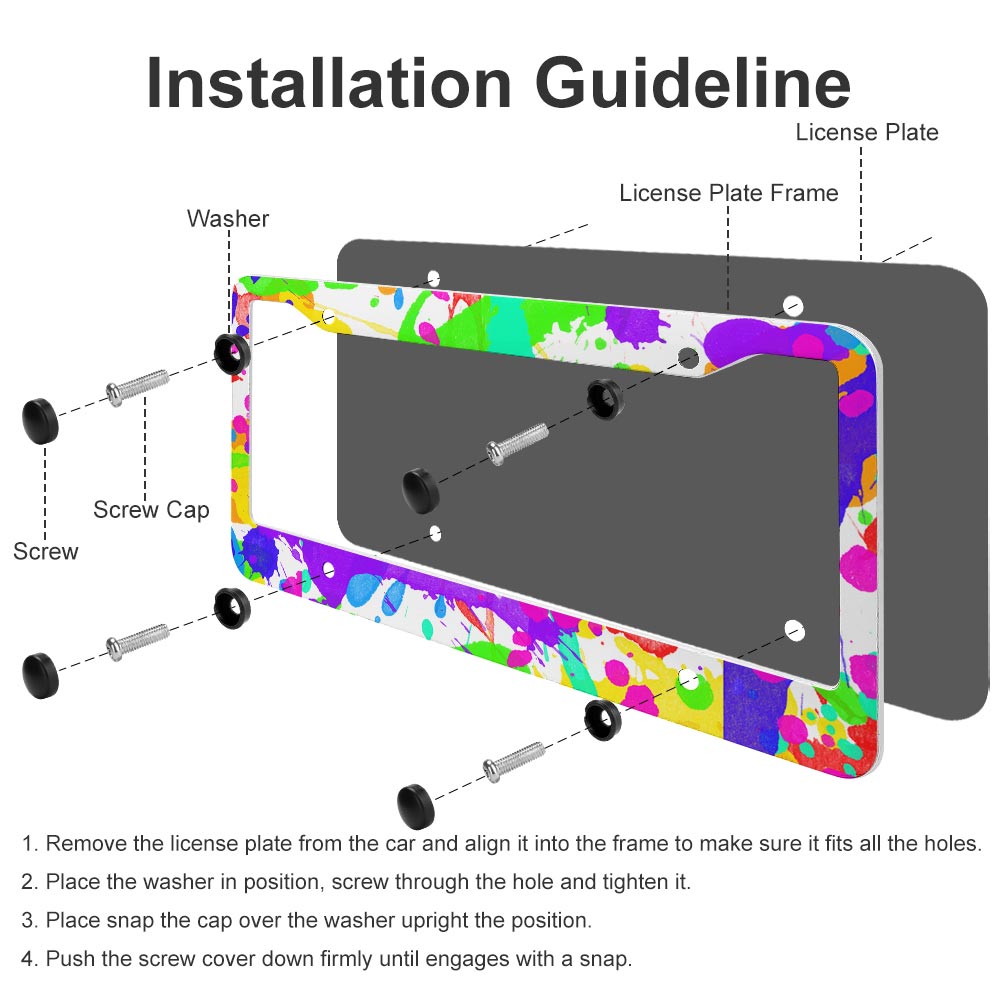 Installation Guideline

License Plate

License Plate Frame

Washer

Screw Cap

Screw

1. Remove the license plate from the car and align it into the frame to make sure it fits all the holes.

2. Place the washer in position, screw through the hole and tighten it.

3. Place snap the cap over the washer upright the position.

4. Push the screw cover down firmly until engages with a snap.