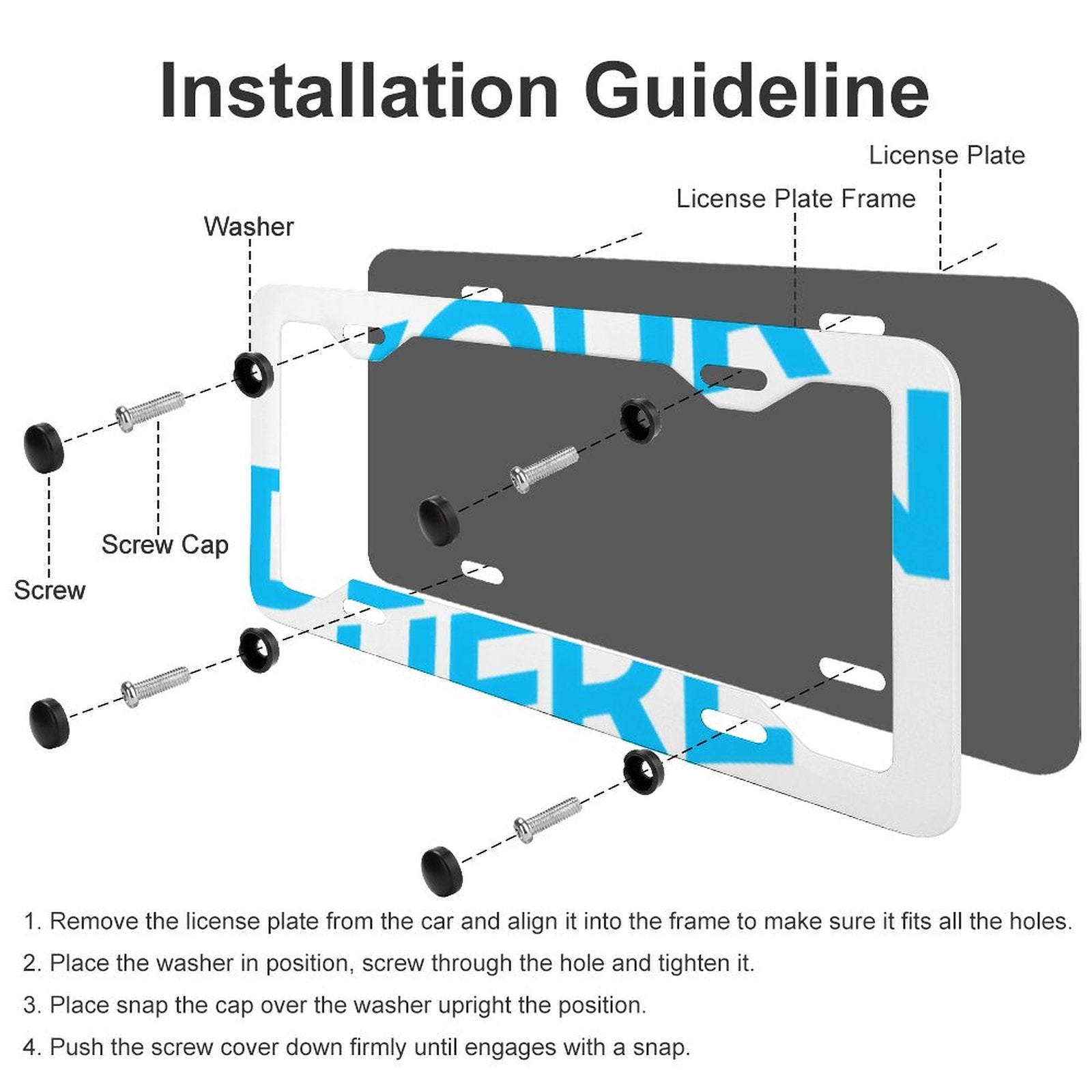 Installation Guideline

License Plate

License Plate Frame

Washer

Screw Cap

Screw

1. Remove the license plate from the car and align it into the frame to make sure it fits all the holes.

2. Place the washer in position, screw through the hole and tighten it.

3. Place snap the cap over the washer upright the position.

4. Push the screw cover down firmly until engages with a snap.